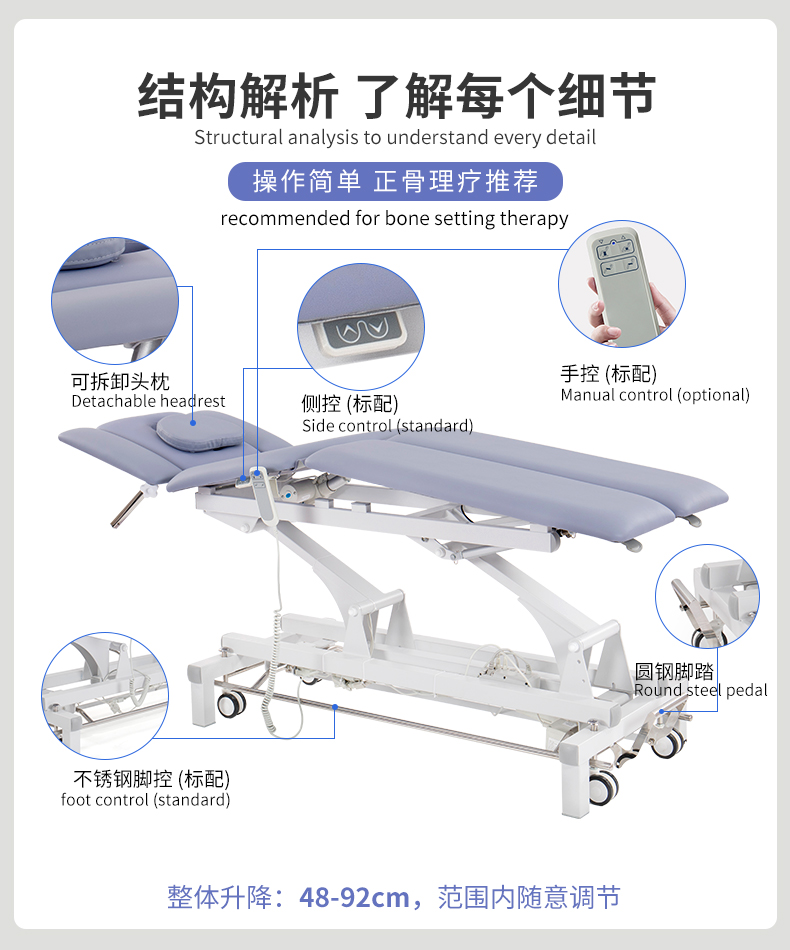 结构解析 了解每个细节
Structural analysis to understand every detail

操作简单 正骨理疗推荐
recommended for bone setting therapy

可拆卸头枕
Detachable headrest

侧控 (标配)
Side control (standard)

手控 (标配)
Manual control (optional)

圆钢脚踏
Round steel pedal

不锈钢脚控 (标配)
foot control (standard)

整体升降：48-92cm，范围内随意调节