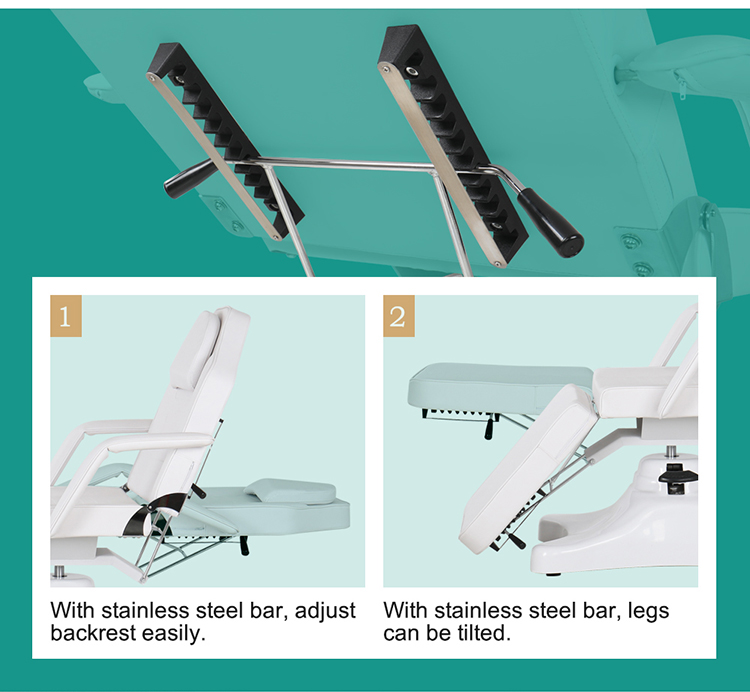 1

With stainless steel bar, adjust backrest easily.

2

With stainless steel bar, legs can be tilted.