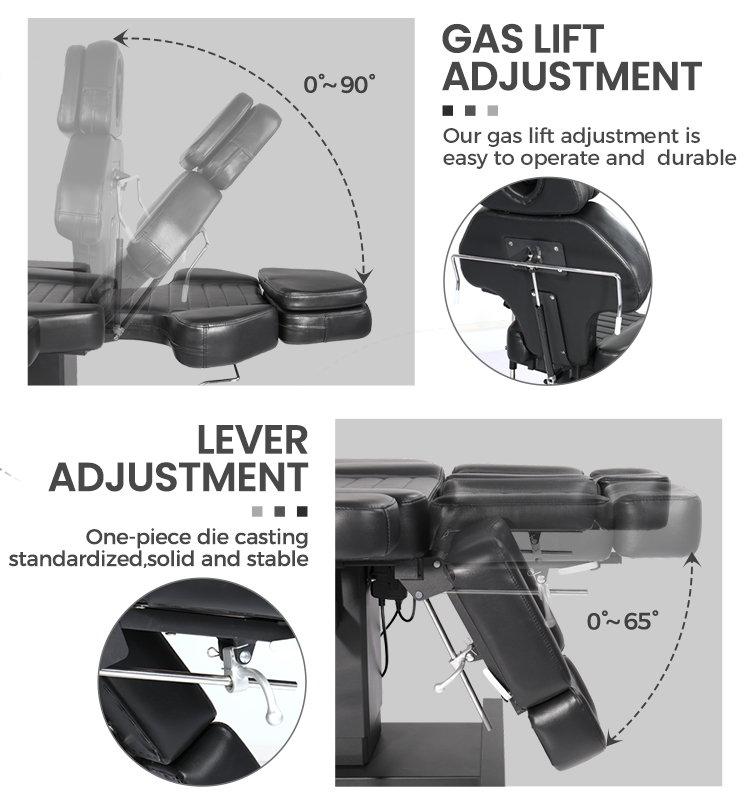 0°~90°

GAS LIFT ADJUSTMENT

Our gas lift adjustment is easy to operate and durable

LEVER ADJUSTMENT

One-piece die casting standardized,solid and stable

0°~65°