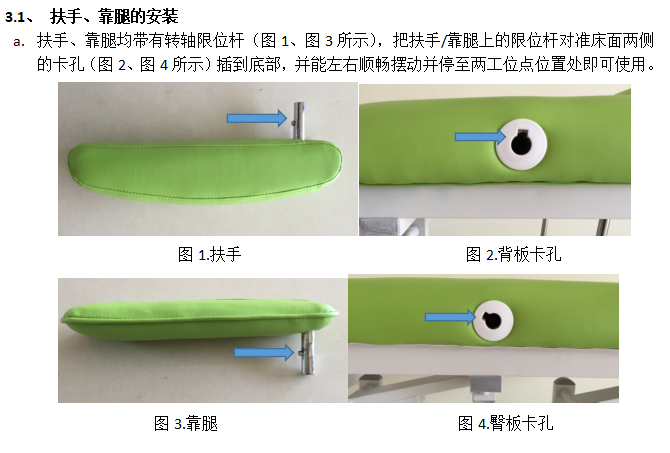 3.1、 扶手、靠腿的安装

a. 扶手、靠腿均带有转轴限位杆（图 1、图 3 所示），把扶手/靠腿上的限位杆对准床面两侧的卡孔（图 2、图 4 所示）插到底部，并能左右顺畅摆动并停至两工位点位置处即可使用。

图 1.扶手

图 2.背板卡孔

图 3.靠腿

图 4.臀板卡孔