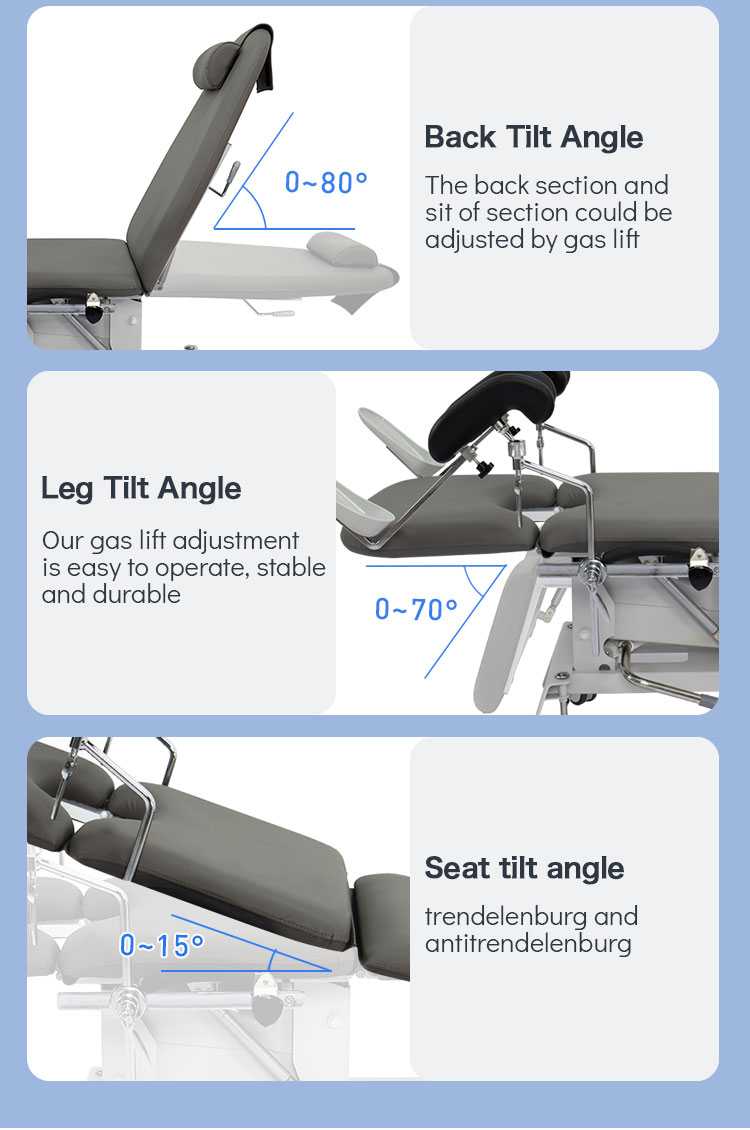 0~80°

Back Tilt Angle

The back section and sit of section could be adjusted by gas lift

Leg Tilt Angle

Our gas lift adjustment is easy to operate, stable and durable

0~70°

0~15°

Seat tilt angle

trendelenburg and antitrendelenburg