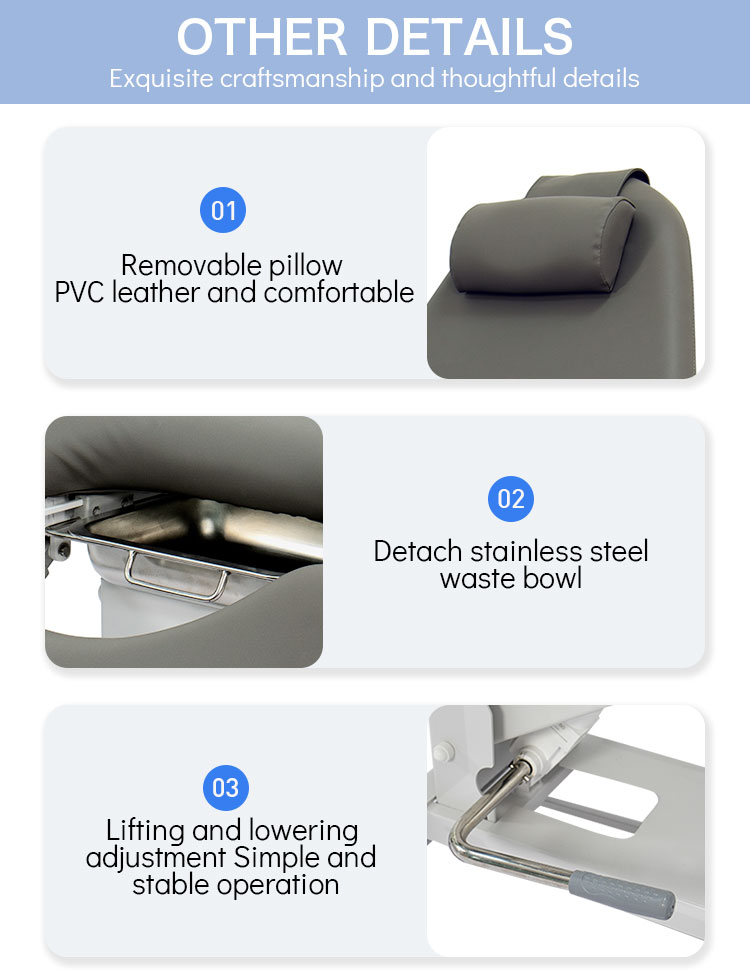 OTHER DETAILS
Exquisite craftsmanship and thoughtful details

01
Removable pillow
PVC leather and comfortable

02
Detach stainless steel waste bowl

03
Lifting and lowering adjustment Simple and stable operation